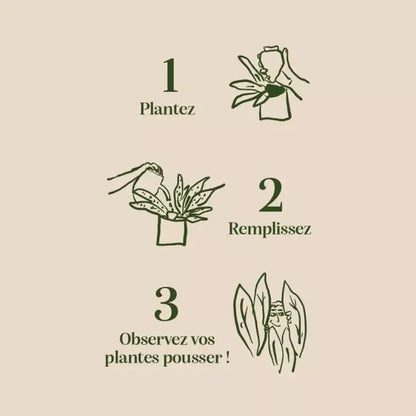 1
Plantez

2
Remplissez

3
Observez vos plantes pousser !