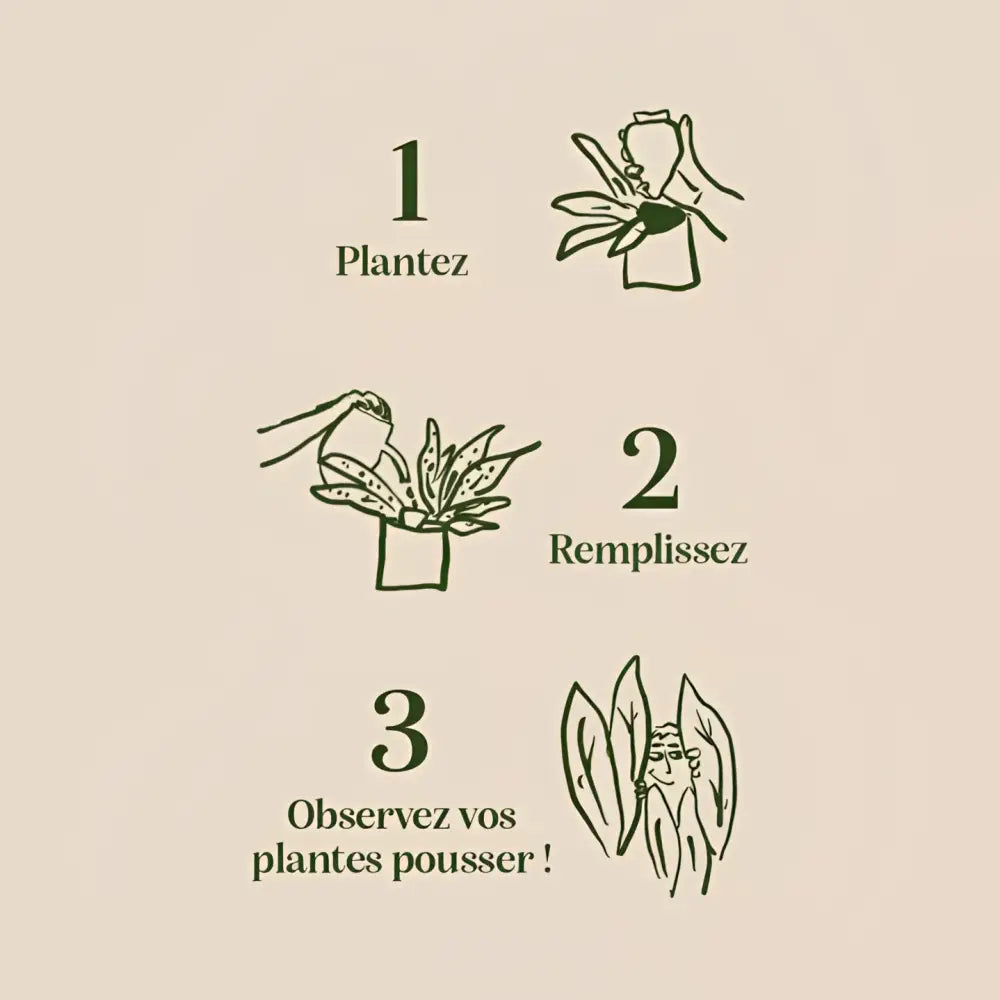 1
Plantez

2
Remplissez

3
Observez vos plantes pousser !